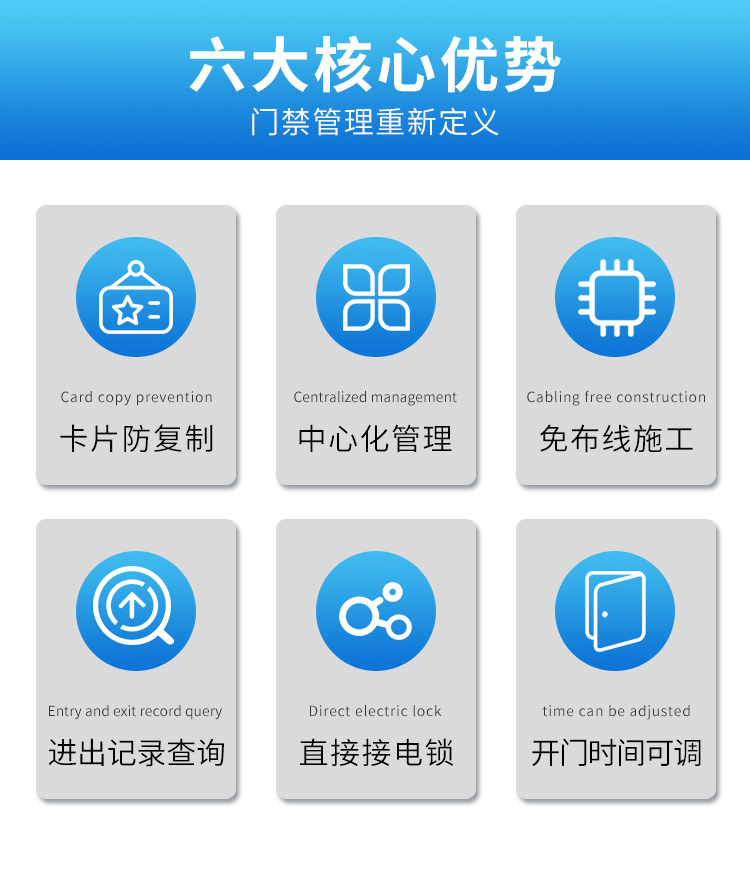 六大核心优势
门禁管理重新定义

Card copy prevention
卡片防复制

Centralized management
中心化管理

Cabling free construction
免布线施工

Entry and exit record query
进出记录查询

Direct electric lock
直接接电锁

time can be adjusted
开门时间可调